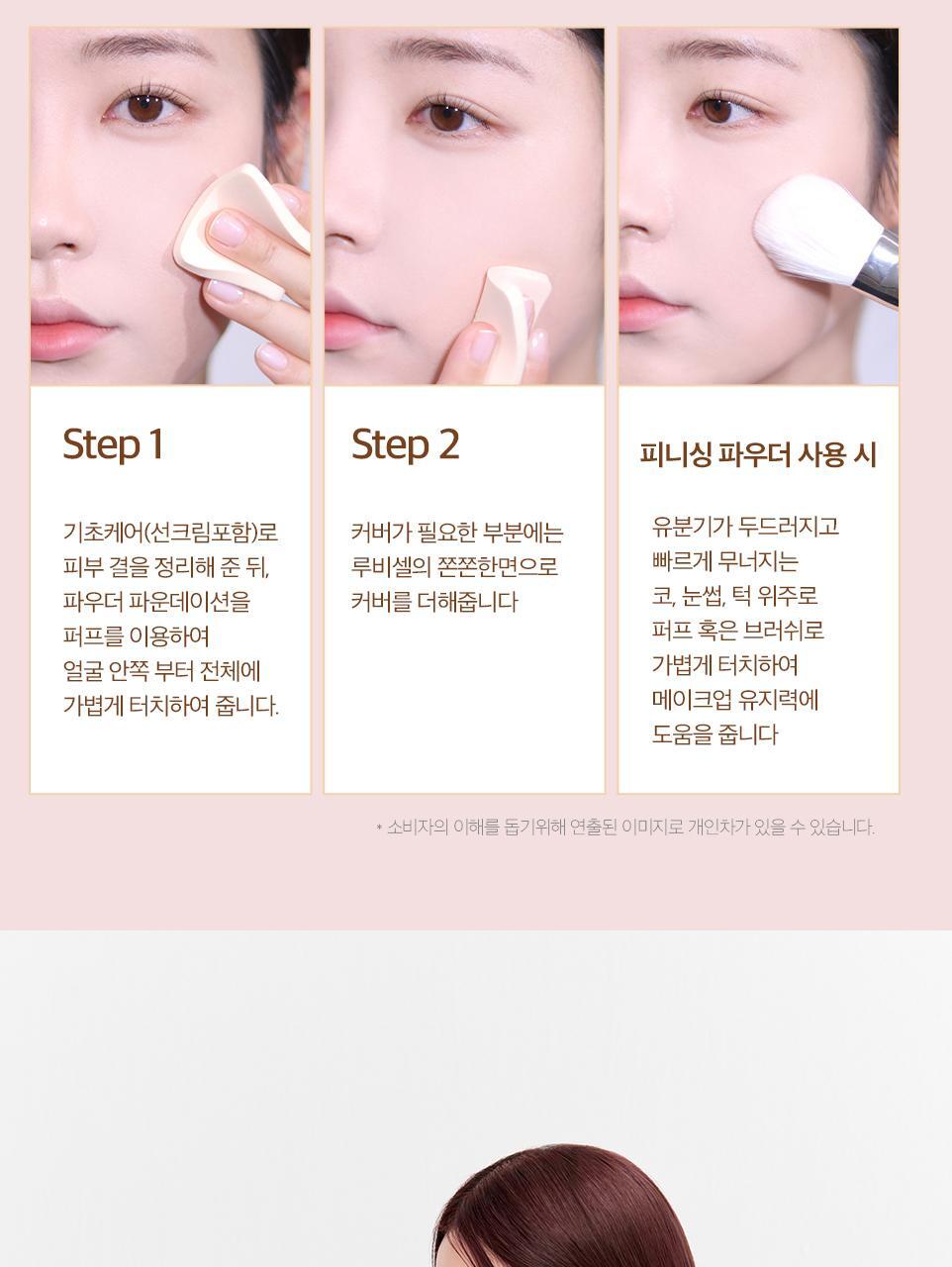 Step 1

기초케어(선크림포함)로 피부 결을 정리해 준 뒤, 파우더 파운데이션을 퍼프를 이용하여 얼굴 안쪽 부터 전체에 가볍게 터치하여 줍니다.

Step 2

커버가 필요한 부분에는 루비셀의 쫀쫀한면으로 커버를 더해줍니다

피니싱 파우더 사용 시

유분기가 두드러지고 빠르게 무너지는 코, 눈썹, 턱 위주로 퍼프 혹은 브러쉬로 가볍게 터치하여 메이크업 유지력에 도움을 줍니다

* 소비자의 이해를 돕기위해 연출된 이미지로 개인차가 있을 수 있습니다.