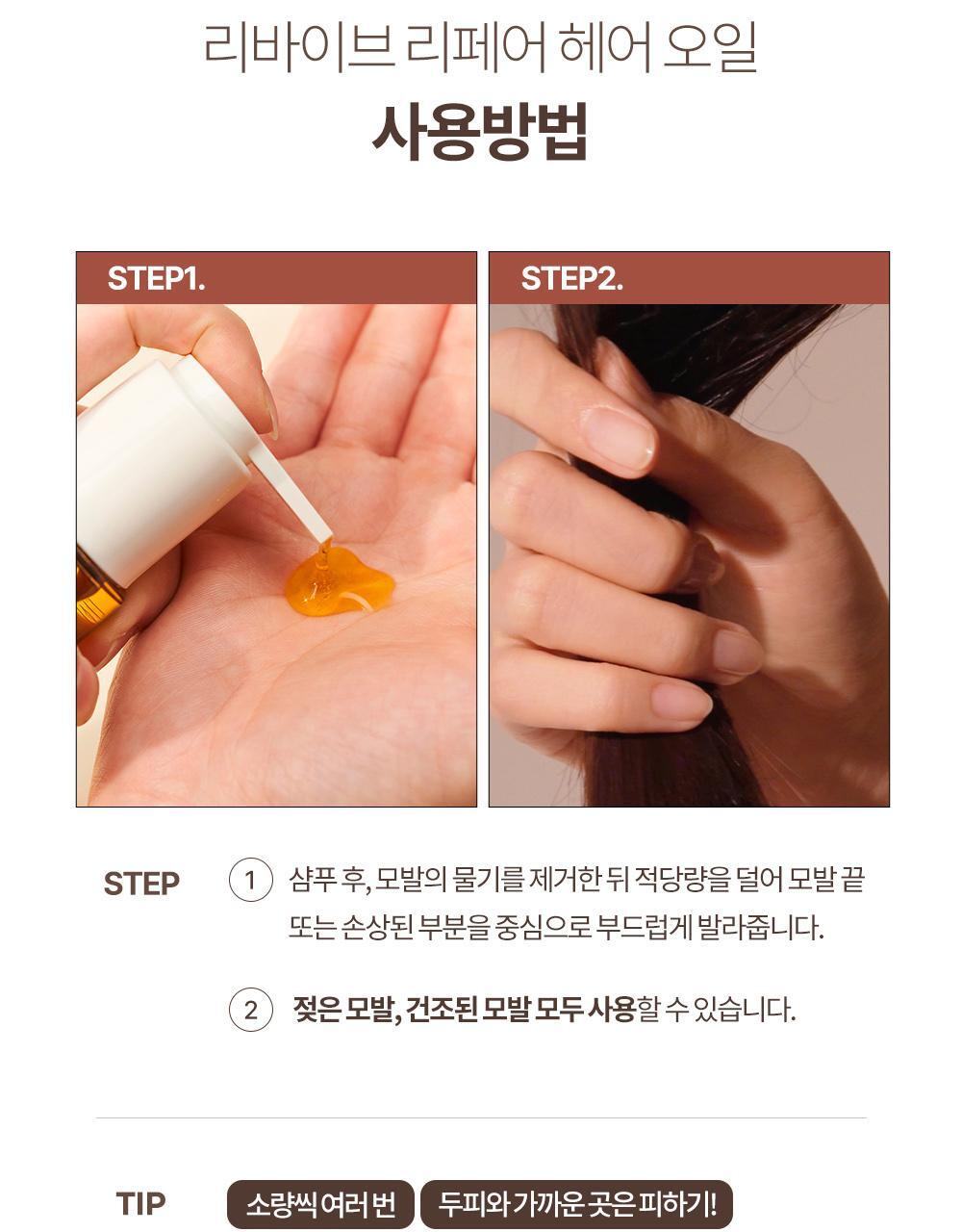 리바이브 리페어 헤어 오일
사용방법

STEP1.

STEP2.

STEP

1 샴푸 후, 모발의 물기를 제거한 뒤 적당량을 덜어 모발 끝 또는 손상된 부분을 중심으로 부드럽게 발라줍니다.

2 젖은 모발, 건조된 모발 모두 사용할 수 있습니다.

TIP

소량씩 여러 번

두피와 가까운 곳은 피하기!