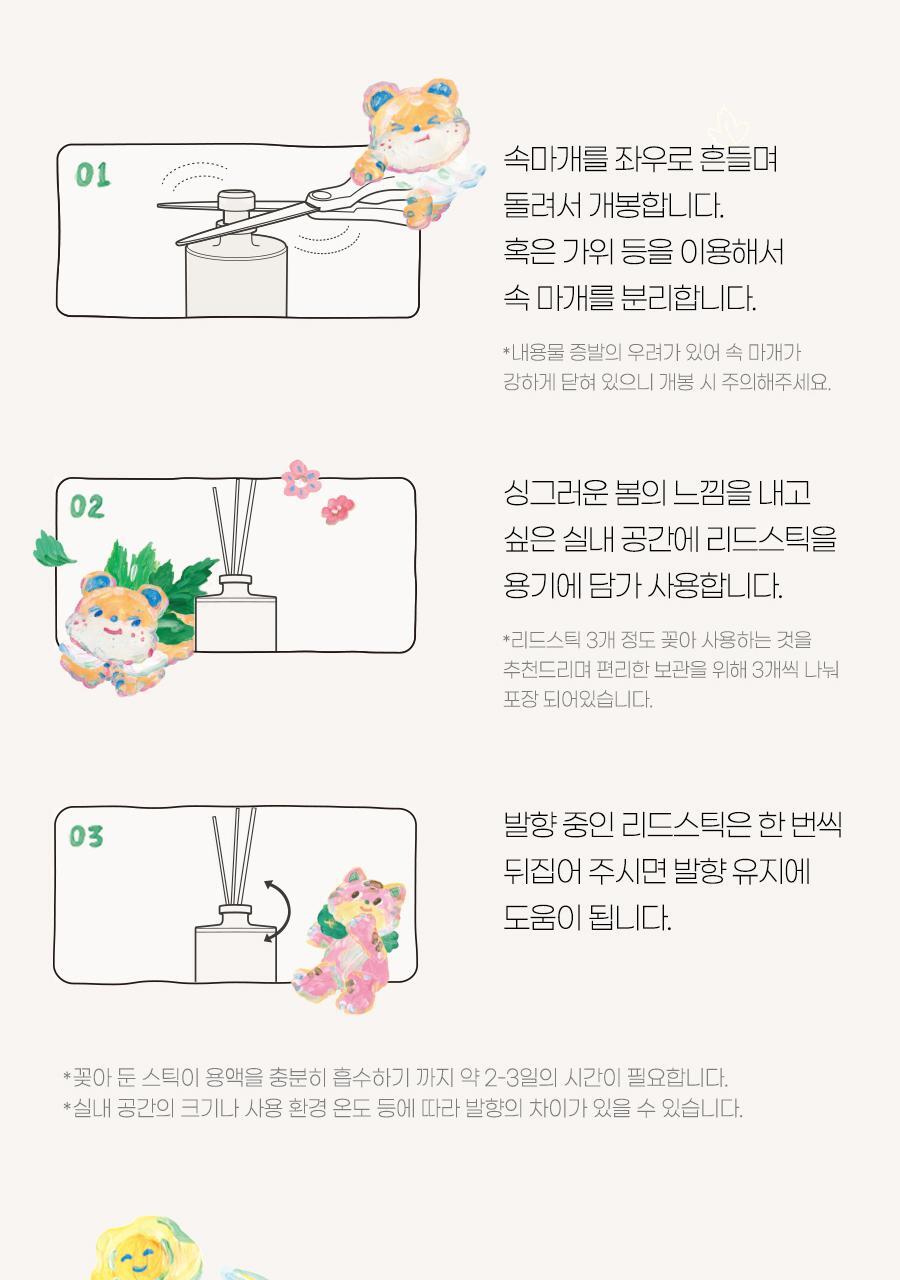 01

속마개를 좌우로 흔들며 돌려서 개봉합니다. 혹은 가위 등을 이용해서 속 마개를 분리합니다.

*내용물 증발의 우려가 있어 속 마개가 강하게 닫혀 있으니 개봉 시 주의해주세요.

02

싱그러운 봄의 느낌을 내고 싶은 실내 공간에 리드스틱을 용기에 담가 사용합니다.

*리드스틱 3개 정도 꽂아 사용하는 것을 추천드리며 편리한 보관을 위해 3개씩 나눠 포장 되어있습니다.

03

발향 중인 리드스틱은 한 번씩 뒤집어 주시면 발향 유지에 도움이 됩니다.

*꽂아 둔 스틱이 용액을 충분히 흡수하기 까지 약 2-3일의 시간이 필요합니다.
*실내 공간의 크기나 사용 환경 온도 등에 따라 발향의 차이가 있을 수 있습니다.