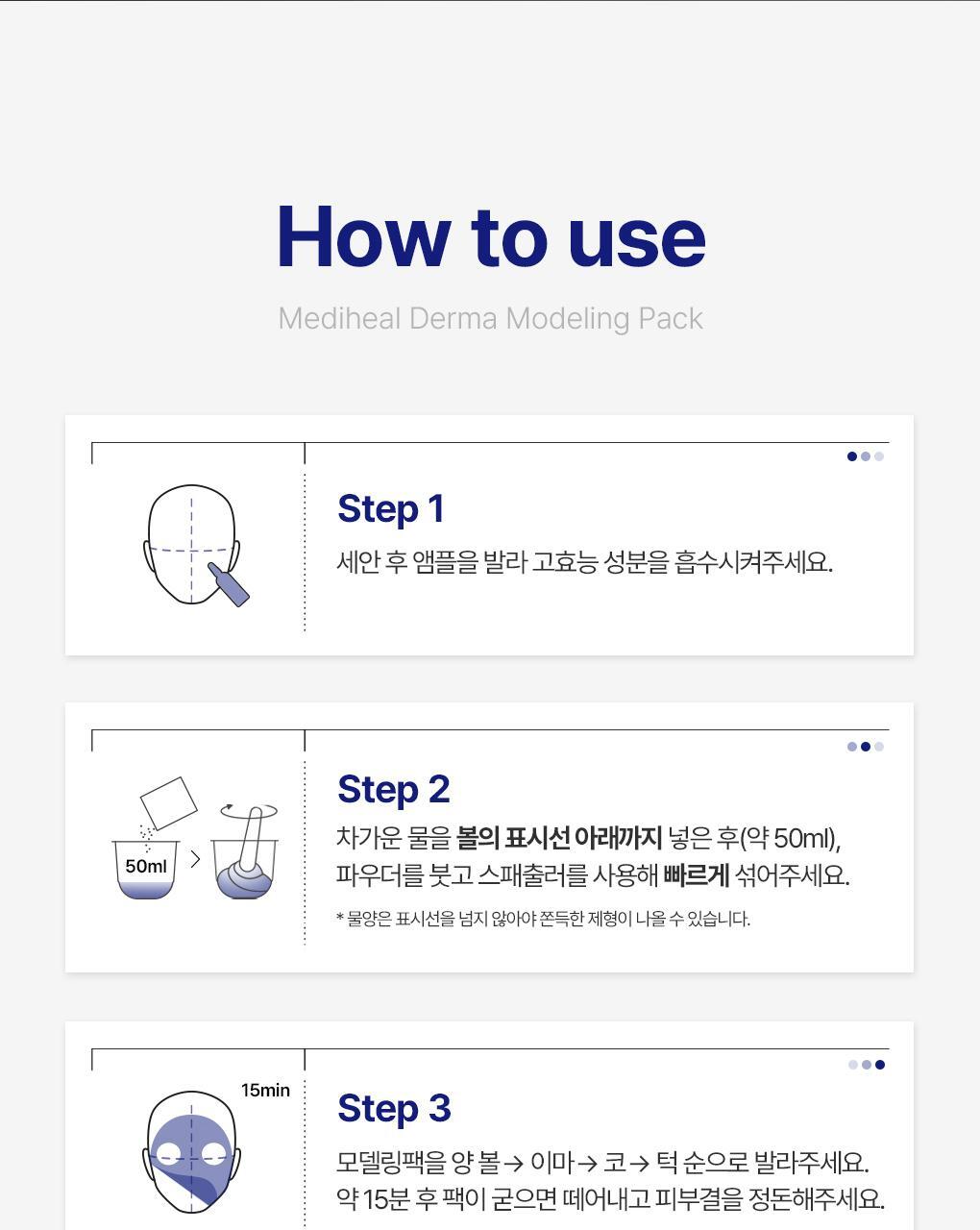 How to use

Mediheal Derma Modeling Pack

Step 1

세안 후 앰플을 발라 고효능 성분을 흡수시켜주세요.

50ml

Step 2

차가운 물을 볼의 표시선 아래까지 넣은 후(약 50ml), 파우더를 붓고 스패출러를 사용해 빠르게 섞어주세요.

* 물양은 표시선을 넘지 않아야 쫀득한 제형이 나올 수 있습니다.

15min

Step 3

모델링팩을 양 볼 → 이마 → 코 → 턱 순으로 발라주세요.
약 15분 후 팩이 굳으면 떼어내고 피부결을 정돈해주세요.