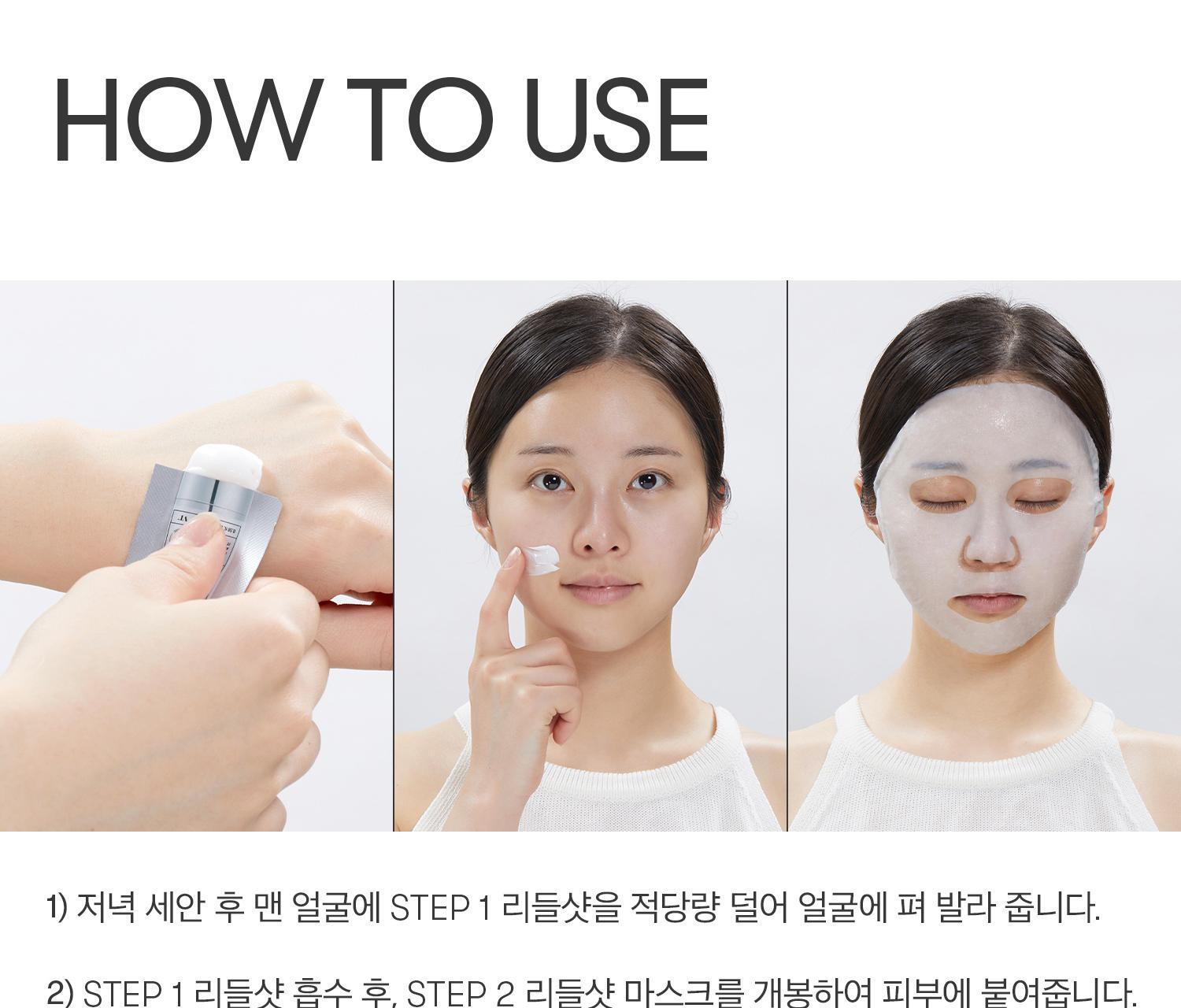 HOW TO USE

1) 저녁 세안 후 맨 얼굴에 STEP 1 리들샷을 적당량 덜어 얼굴에 펴 발라 줍니다.

2) STEP 1 리들샷 흡수 후, STEP 2 리들샷 마스크를 개봉하여 피부에 붙여줍니다.