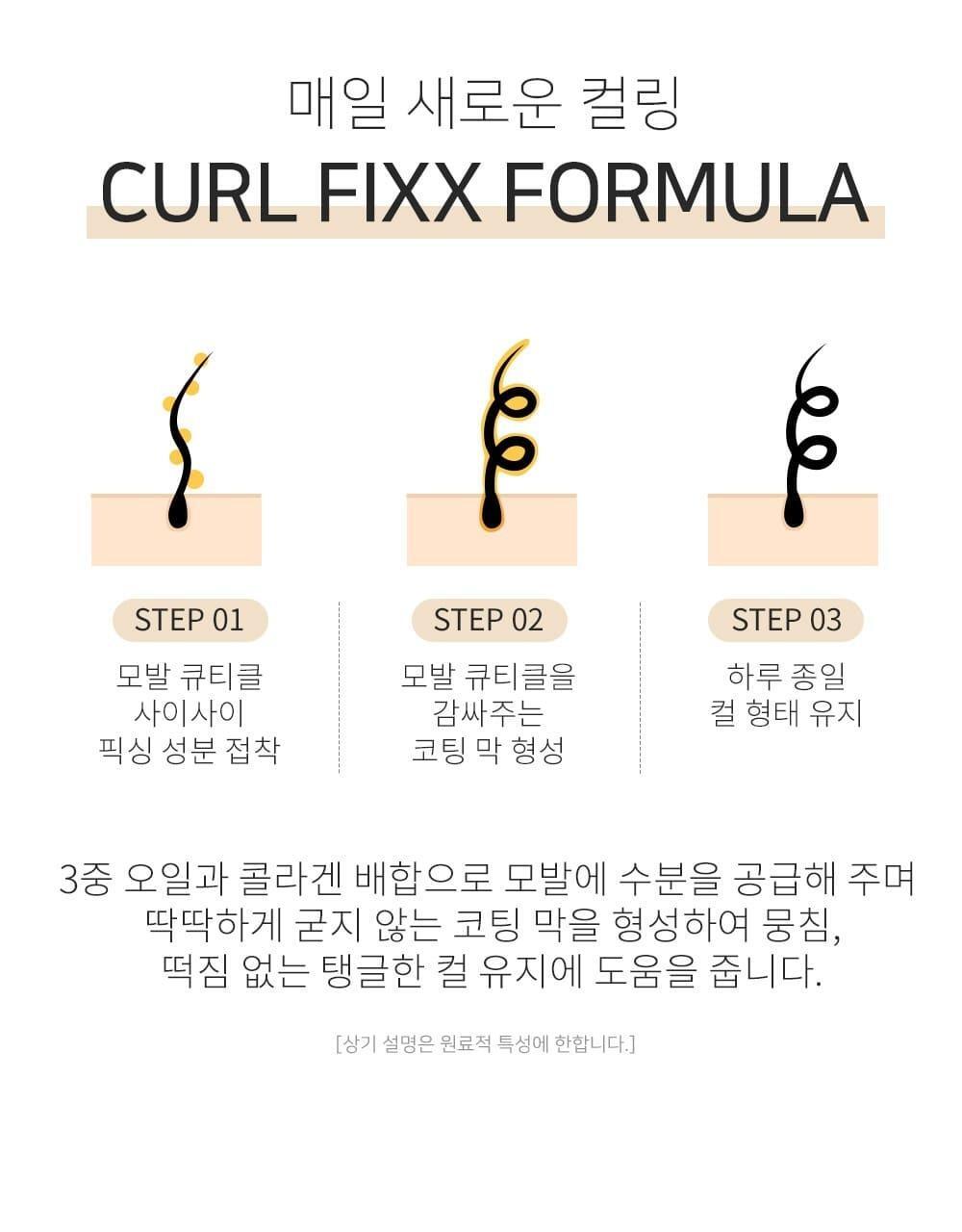 매일 새로운 컬링

CURL FIXX FORMULA

STEP 01

모발 큐티클 사이사이 픽싱 성분 접착

STEP 02

모발 큐티클을 감싸주는 코팅 막 형성

STEP 03

하루 종일 컬 형태 유지

3중 오일과 콜라겐 배합으로 모발에 수분을 공급해 주며 딱딱하게 굳지 않는 코팅 막을 형성하여 뭉침, 떡짐 없는 탱글한 컬 유지에 도움을 줍니다.

[상기 설명은 원료적 특성에 한합니다.]