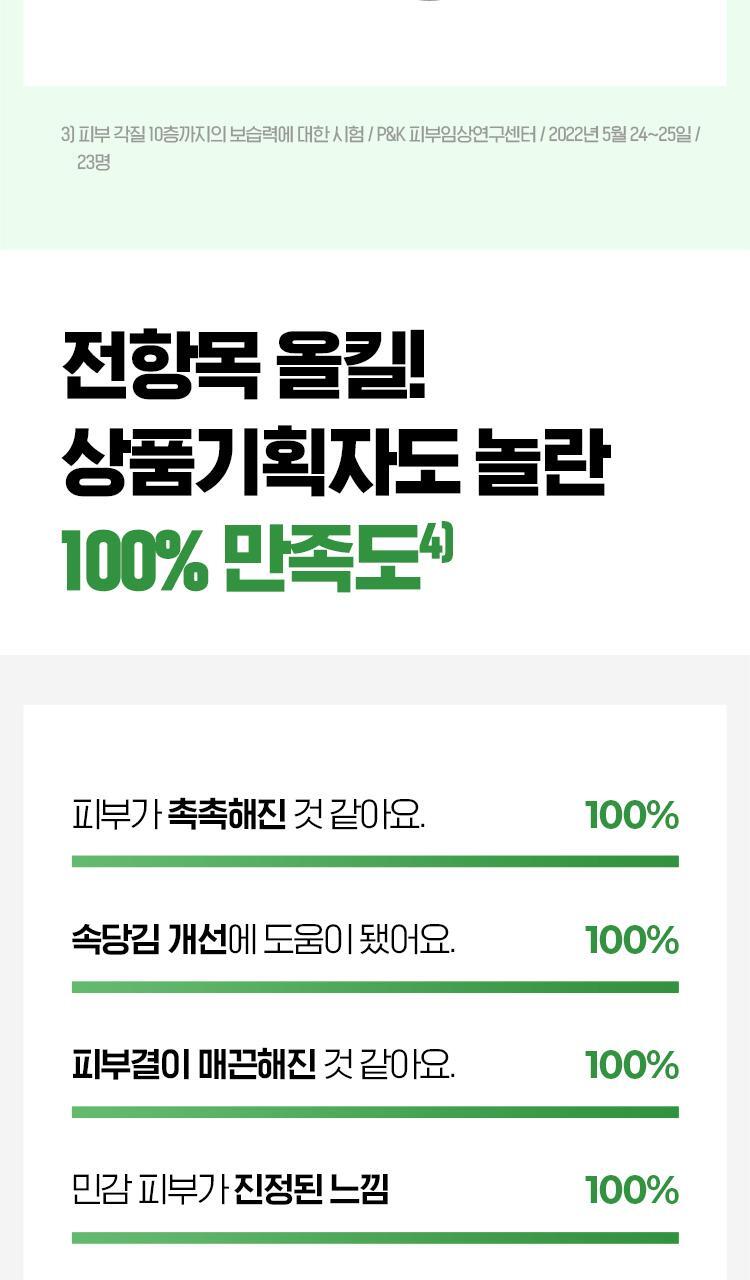 3) 피부 각질 10층까지의 보습력에 대한 시험 / P&K 피부임상연구센터 / 2022년 5월 24~25일 / 23명

전항목 올킬!
상품기획자도 놀란
100% 만족도$^{4)}$

피부가 촉촉해진 것 같아요. 100%

속당김 개선에 도움이 됐어요. 100%

피부결이 매끈해진 것 같아요. 100%

민감 피부가 진정된 느낌 100%