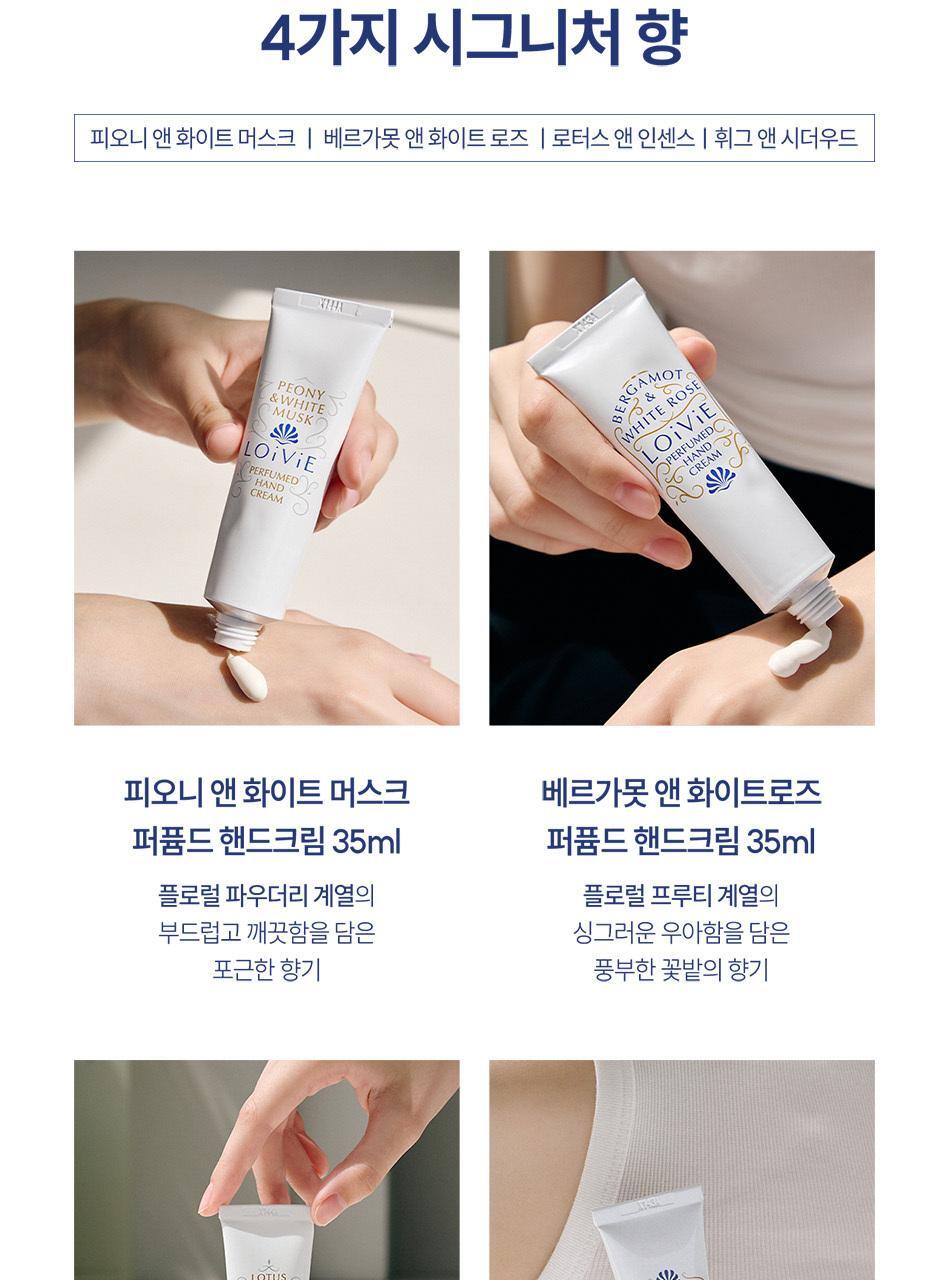 4가지 시그니처 향

피오니 앤 화이트 머스크 | 베르가못 앤 화이트 로즈 | 로터스 앤 인센스 | 휘그 앤 시더우드

PEONY & WHITE MUSK
LOiViE
PERFUMED HAND CREAM

BERGAMOT & WHITE ROSE
LOiViE
PERFUMED HAND CREAM

피오니 앤 화이트 머스크
퍼퓸드 핸드크림 35ml

플로럴 파우더리 계열의
부드럽고 깨끗함을 담은
포근한 향기

베르가못 앤 화이트로즈
퍼퓸드 핸드크림 35ml

플로럴 프루티 계열의
싱그러운 우아함을 담은
풍부한 꽃밭의 향기

LOTUS