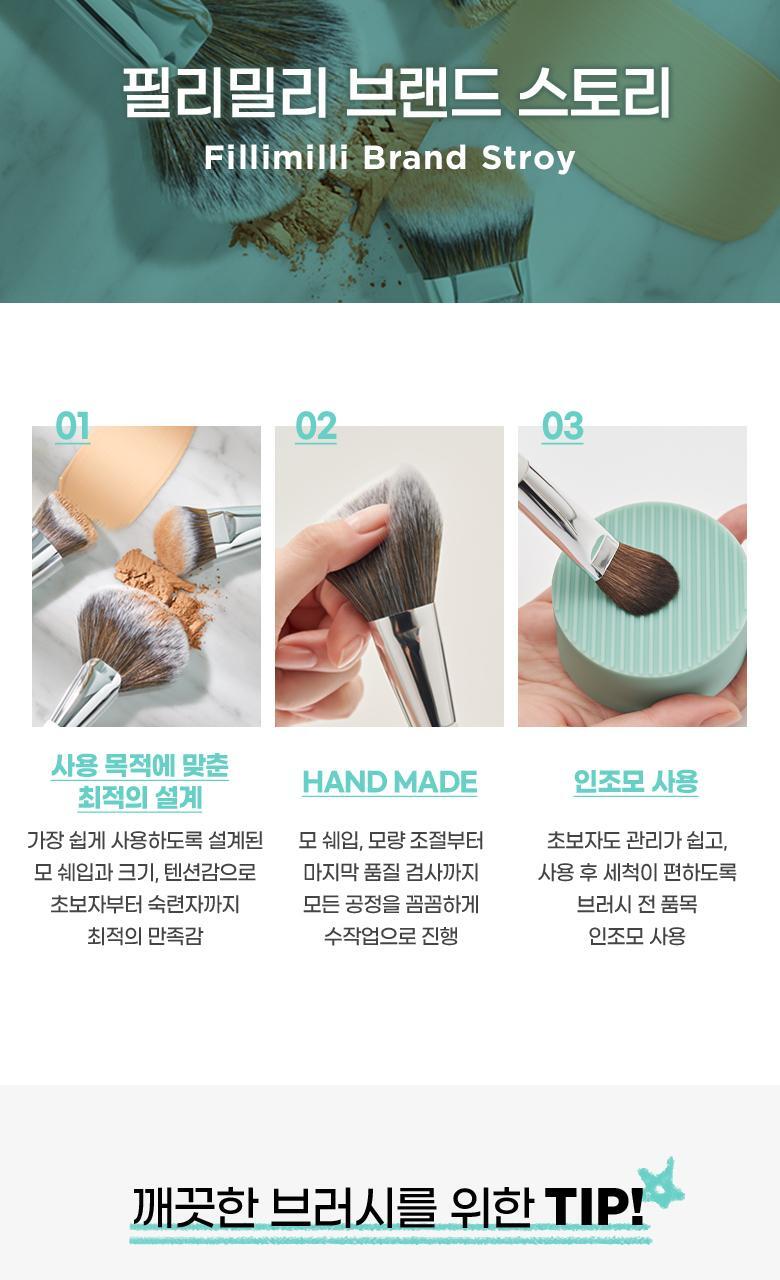 필리밀리 브랜드 스토리
Fillimilli Brand Stroy

01

사용 목적에 맞춘 최적의 설계

가장 쉽게 사용하도록 설계된 모 쉐입과 크기, 텐션감으로 초보자부터 숙련자까지 최적의 만족감

02

HAND MADE

모 쉐입, 모량 조절부터 마지막 품질 검사까지 모든 공정을 꼼꼼하게 수작업으로 진행

03

인조모 사용

초보자도 관리가 쉽고, 사용 후 세척이 편하도록 브러시 전 품목 인조모 사용

깨끗한 브러시를 위한 TIP!